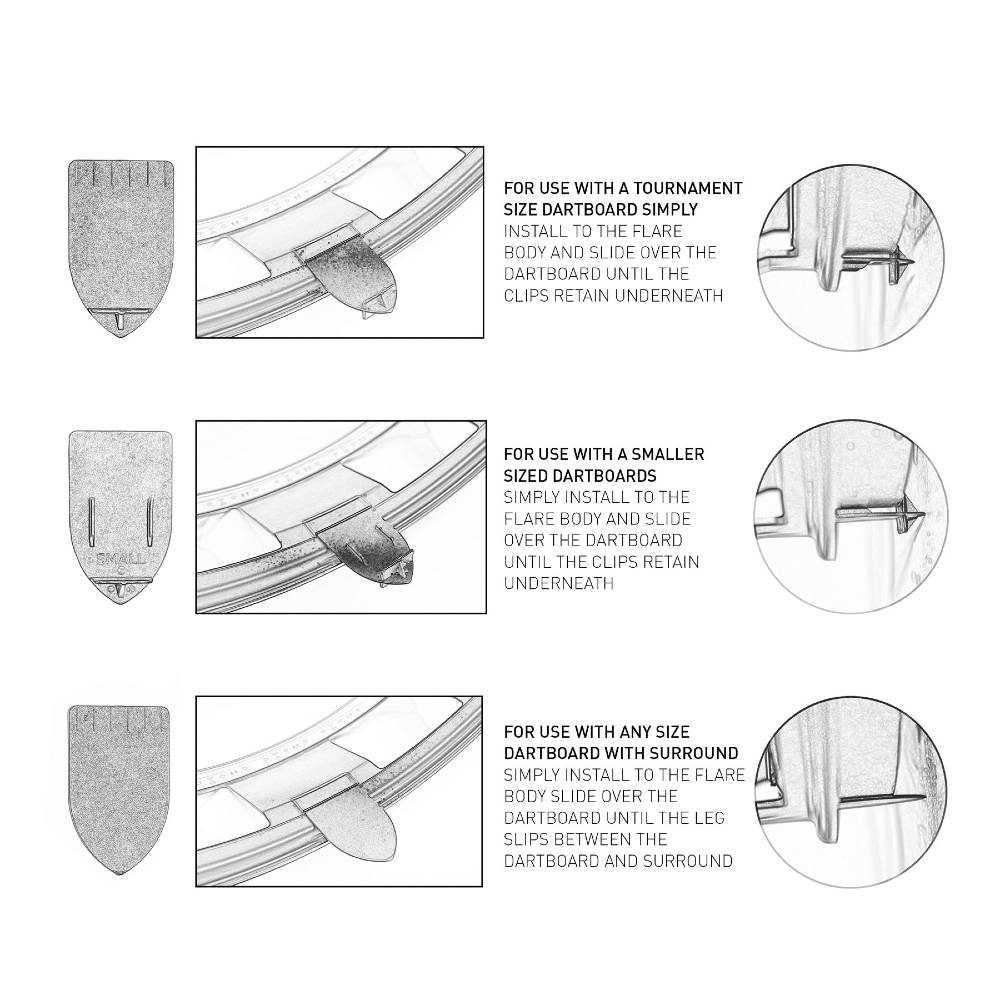 FOR USE WITH A TOURNAMENT SIZE DARTBOARD SIMPLY INSTALL TO THE FLARE BODY AND SLIDE OVER THE DARTBOARD UNTIL THE CLIPS RETAIN UNDERNEATH

SMALL

FOR USE WITH A SMALLER SIZED DARTBOARDS SIMPLY INSTALL TO THE FLARE BODY AND SLIDE OVER THE DARTBOARD UNTIL THE CLIPS RETAIN UNDERNEATH

FOR USE WITH ANY SIZE DARTBOARD WITH SURROUND SIMPLY INSTALL TO THE FLARE BODY SLIDE OVER THE DARTBOARD UNTIL THE LEG SLIPS BETWEEN THE DARTBOARD AND SURROUND